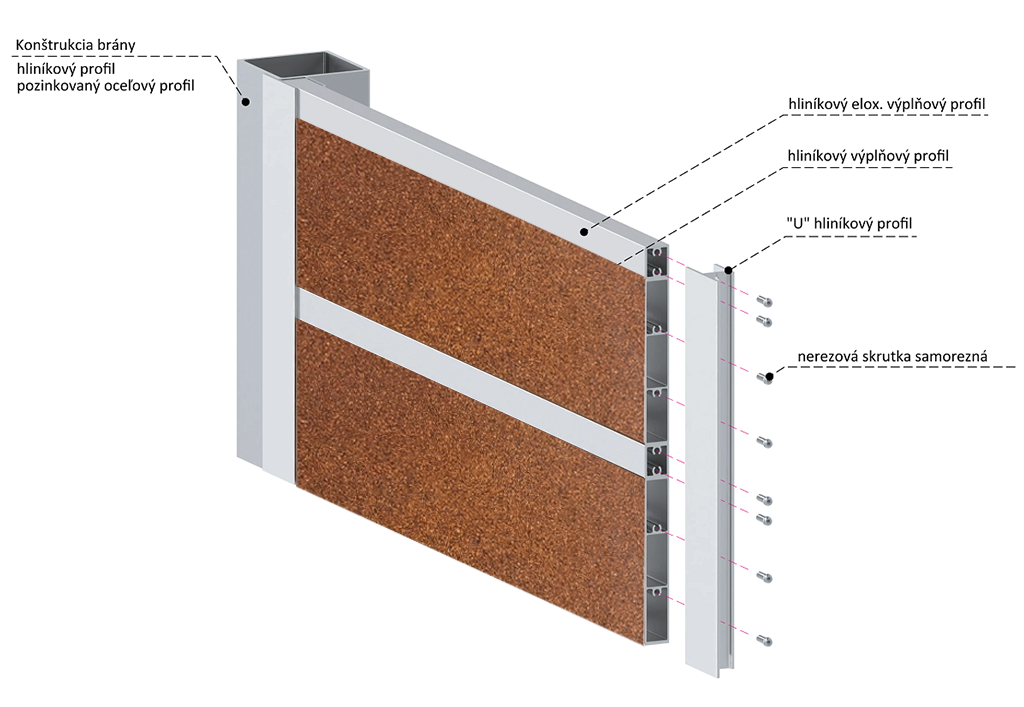 Konštrukcia brány
hliníkový profil
pozinkovaný oceľový profil

hliníkový elox. výplňový profil

hliníkový výplňový profil

"U" hliníkový profil

nerezová skrutka samorezná